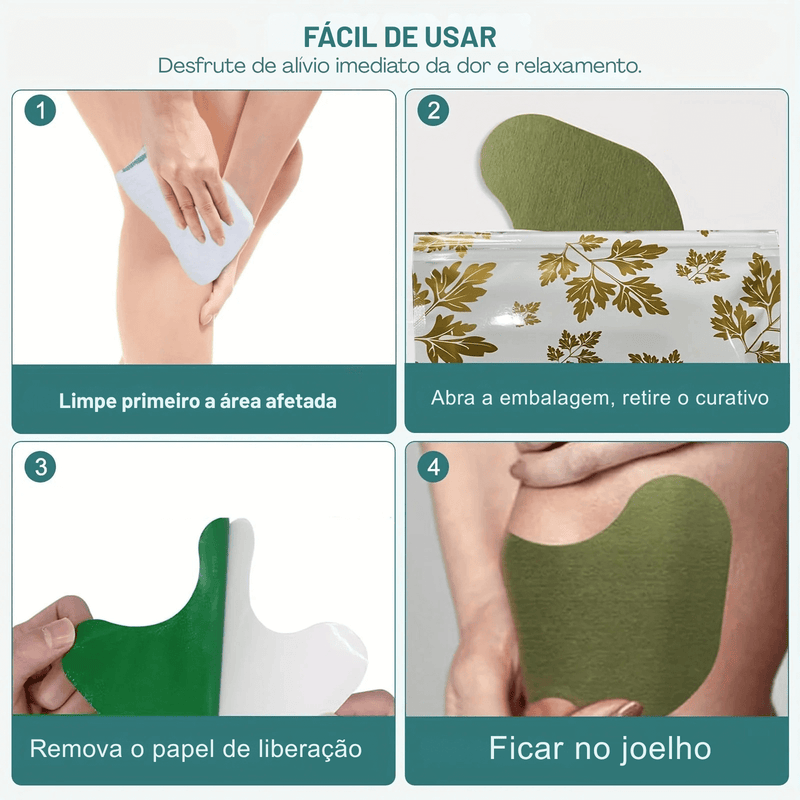 FÁCIL DE USAR
Desfrute de alívio imediato da dor e relaxamento.

1
Limpe primeiro a área afetada

2
Abra a embalagem, retire o curativo

3
Remova o papel de liberação

4
Ficar no joelho